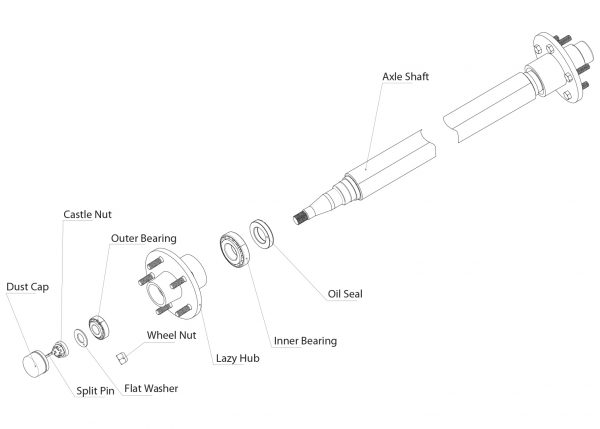 Axle Shaft

Castle Nut

Outer Bearing

Dust Cap

Oil Seal

Wheel Nut

Inner Bearing

Lazy Hub

Split Pin

Flat Washer